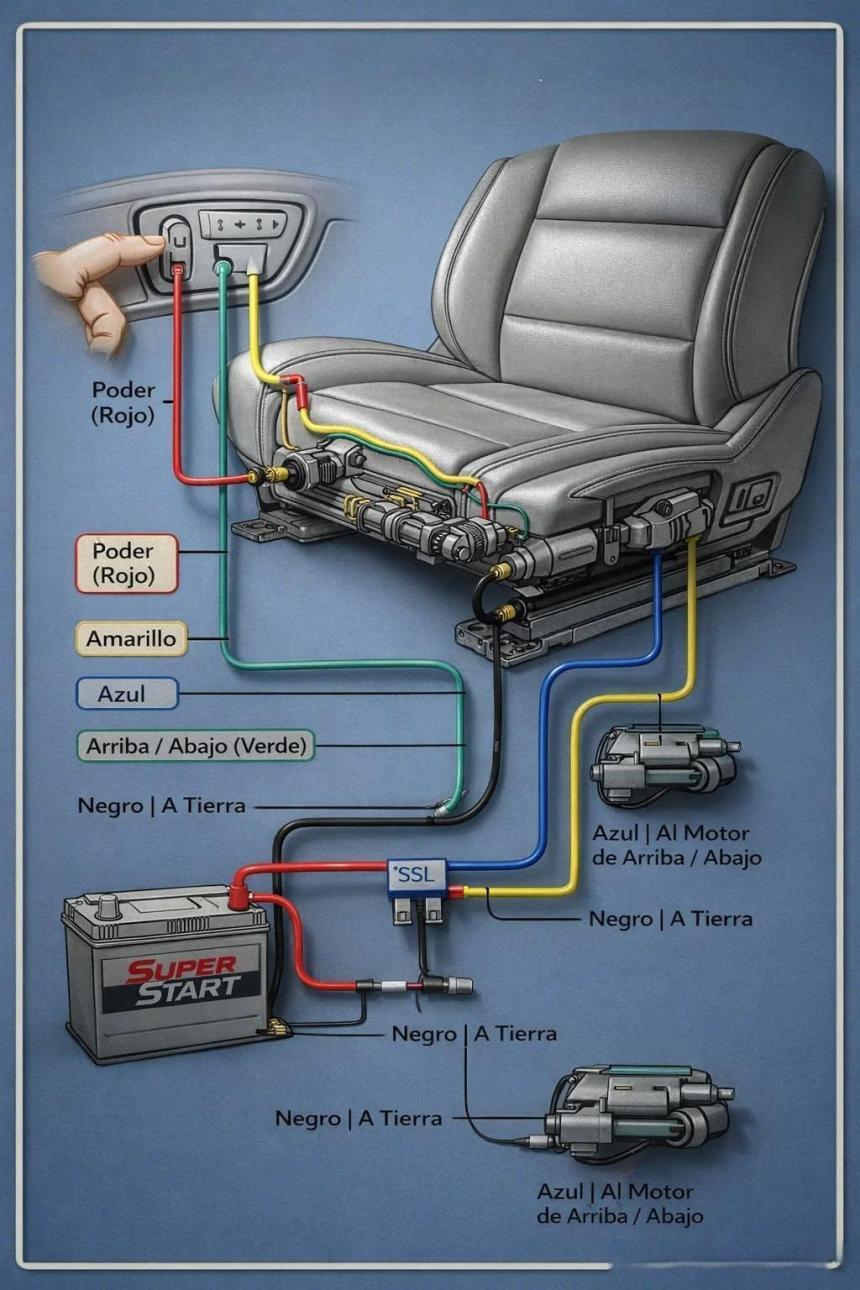 Poder
(Rojo)

Poder
(Rojo)

Amarillo

Azul

Arriba / Abajo (Verde)

Negro | A Tierra

Azul | Al Motor
de Arriba / Abajo

SSL

Negro | A Tierra

SUPER
START

Negro | A Tierra

Negro | A Tierra

Azul | Al Motor
de Arriba / Abajo